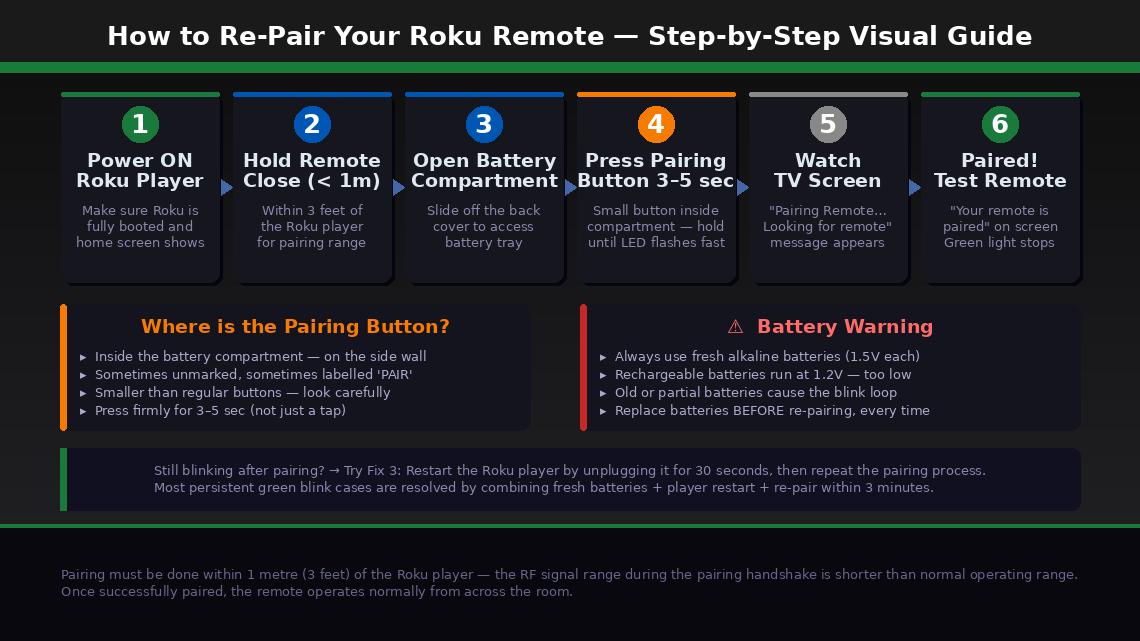 How to Re-Pair Your Roku Remote — Step-by-Step Visual Guide

1
Power ON Roku Player
Make sure Roku is fully booted and home screen shows

2
Hold Remote Close (< 1m)
Within 3 feet of the Roku player for pairing range

3
Open Battery Compartment
Slide off the back cover to access battery tray

4
Press Pairing Button 3–5 sec
Small button inside compartment — hold until LED flashes fast

5
Watch TV Screen
"Pairing Remote... Looking for remote" message appears

6
Paired! Test Remote
"Your remote is paired" on screen Green light stops

Where is the Pairing Button?
▸ Inside the battery compartment — on the side wall
▸ Sometimes unmarked, sometimes labelled 'PAIR'
▸ Smaller than regular buttons — look carefully
▸ Press firmly for 3–5 sec (not just a tap)

⚠ Battery Warning
▸ Always use fresh alkaline batteries (1.5V each)
▸ Rechargeable batteries run at 1.2V — too low
▸ Old or partial batteries cause the blink loop
▸ Replace batteries BEFORE re-pairing, every time

Still blinking after pairing? → Try Fix 3: Restart the Roku player by unplugging it for 30 seconds, then repeat the pairing process.
Most persistent green blink cases are resolved by combining fresh batteries + player restart + re-pair within 3 minutes.

Pairing must be done within 1 metre (3 feet) of the Roku player — the RF signal range during the pairing handshake is shorter than normal operating range.
Once successfully paired, the remote operates normally from across the room.